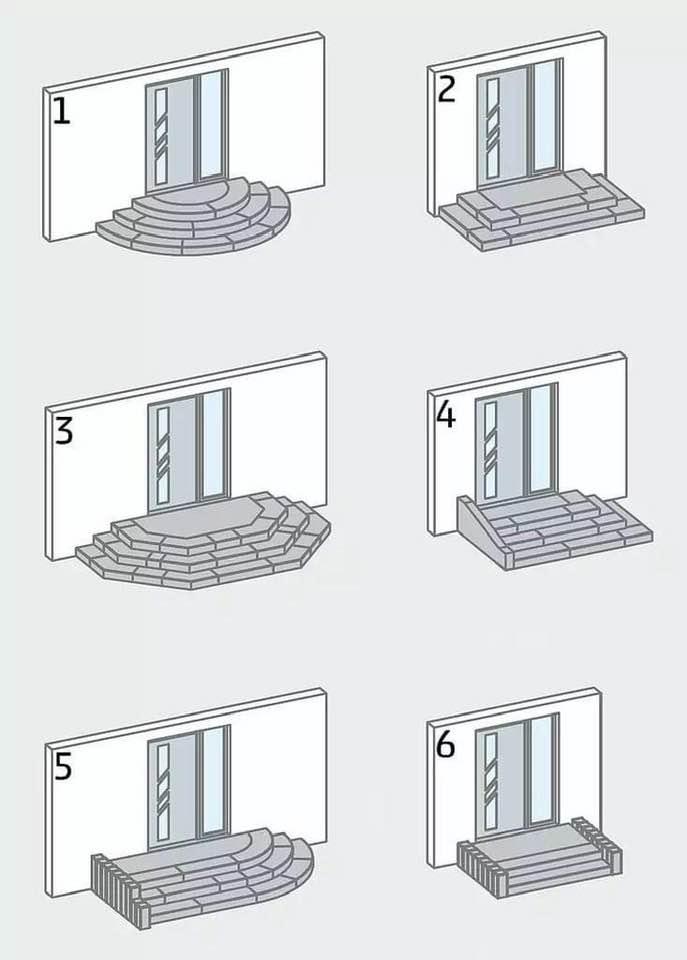 1

2

3

4

5

6