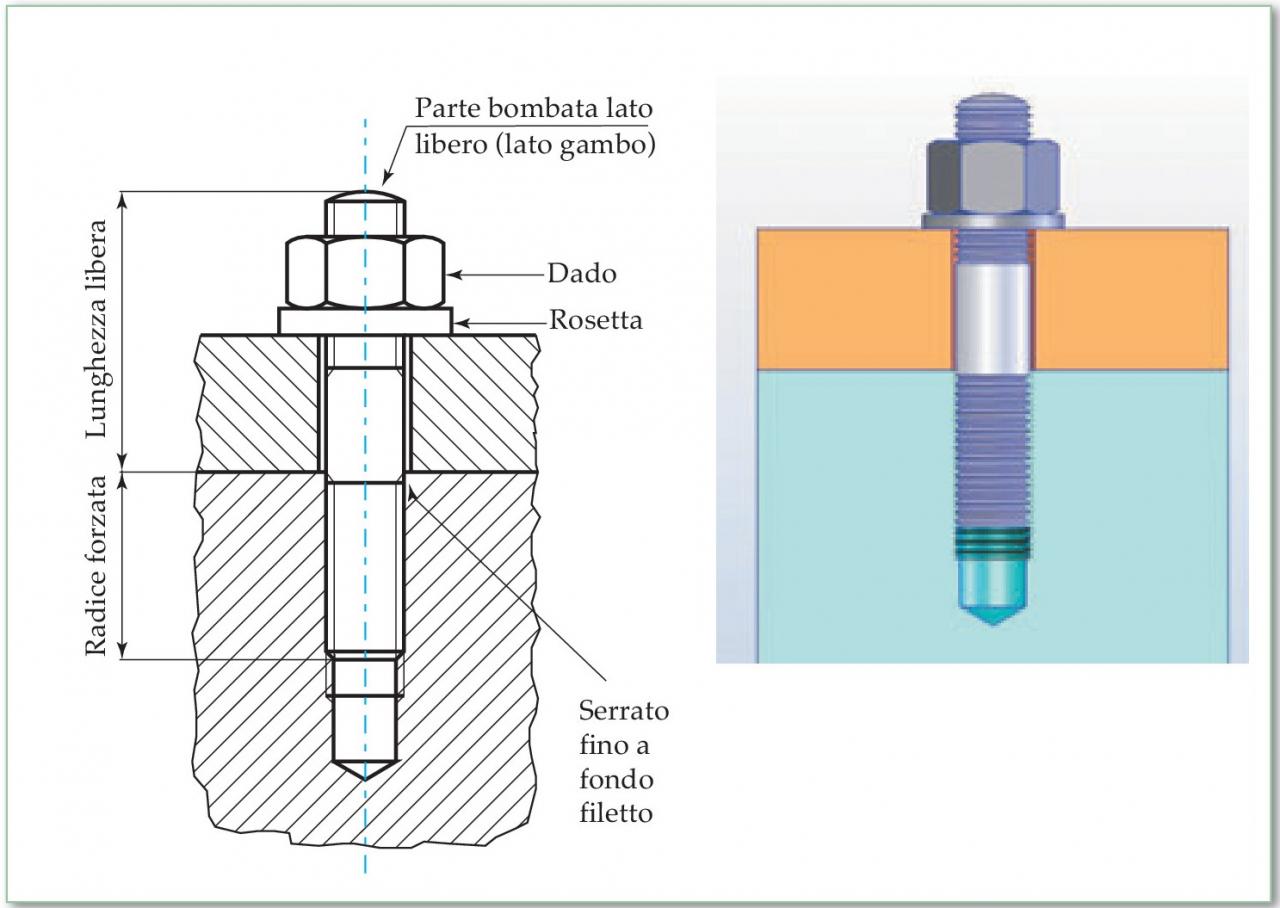 Parte bombata lato libero (lato gambo)

Lunghezza libera

Dado

Rosetta

Radice forzata

Serrato fino a fondo filetto