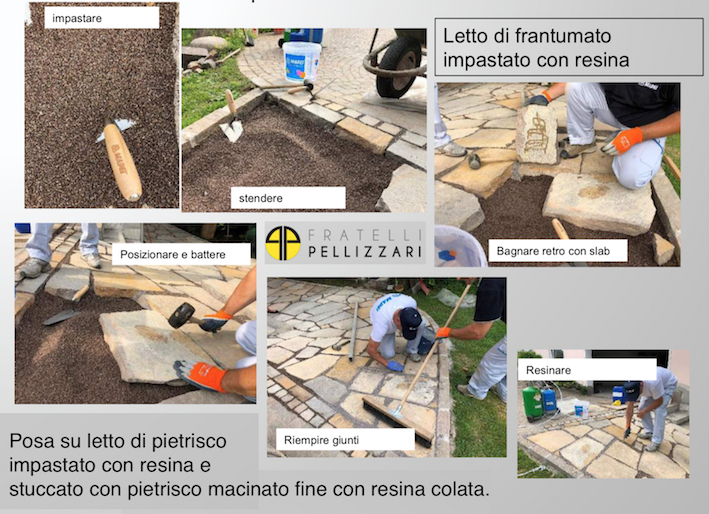 impastare

stendere

Letto di frantumato impastato con resina

Bagnare retro con slab

Posizionare e battere

FRATELLI PELLIZZARI

Riempire giunti

Resinare

Posa su letto di pietrisco impastato con resina e stuccato con pietrisco macinato fine con resina colata.